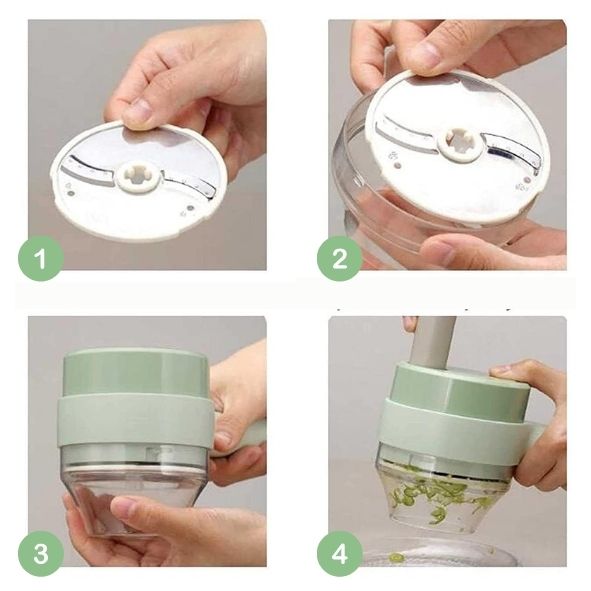 1

2

3

4